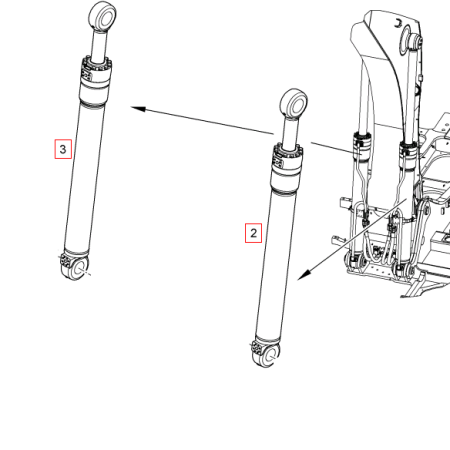 3

2