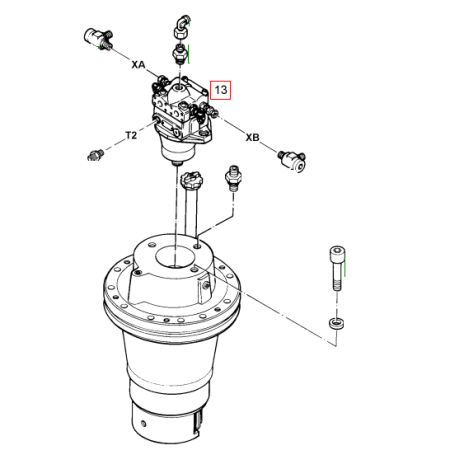 XA
13
T2
XB