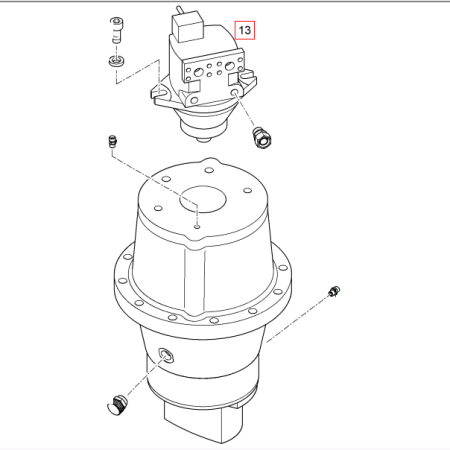 13