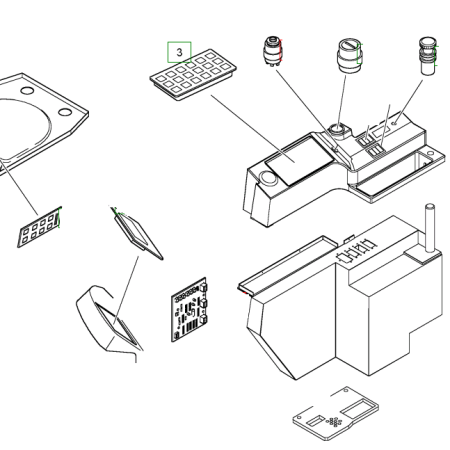 3