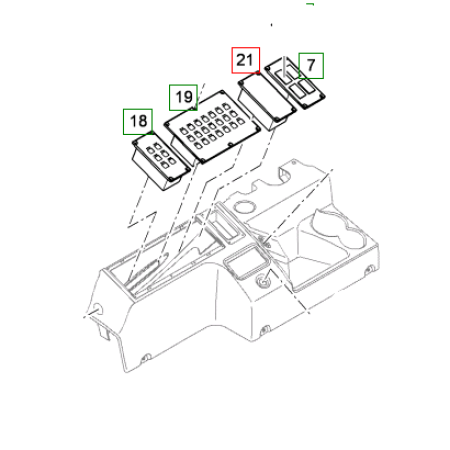 21
7
19
18