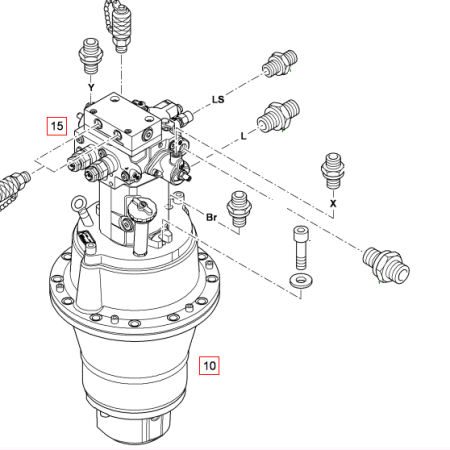 Y
LS
15
L
X
Br
10